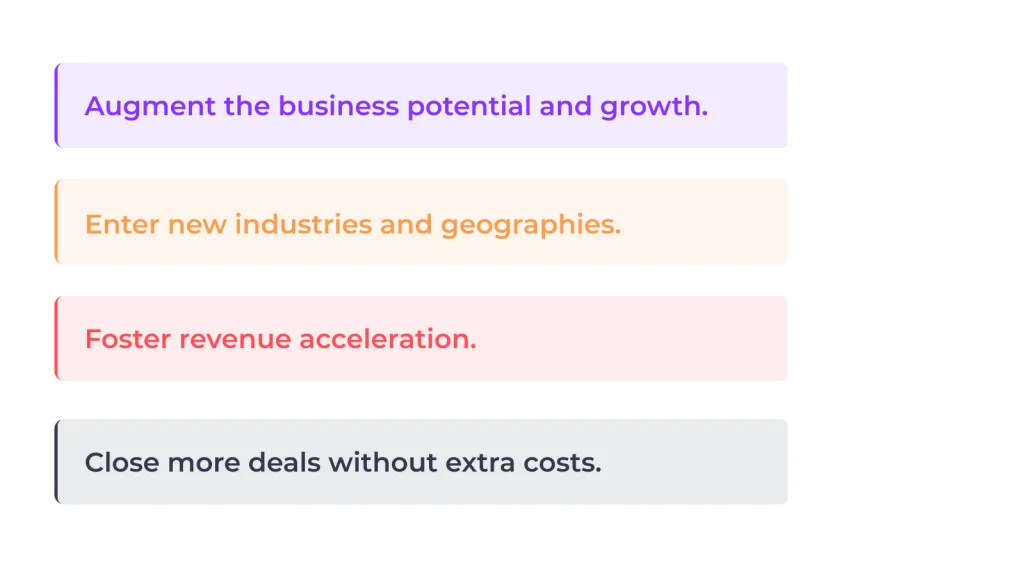 Augment the business potential and growth.

Enter new industries and geographies.

Foster revenue acceleration.

Close more deals without extra costs.